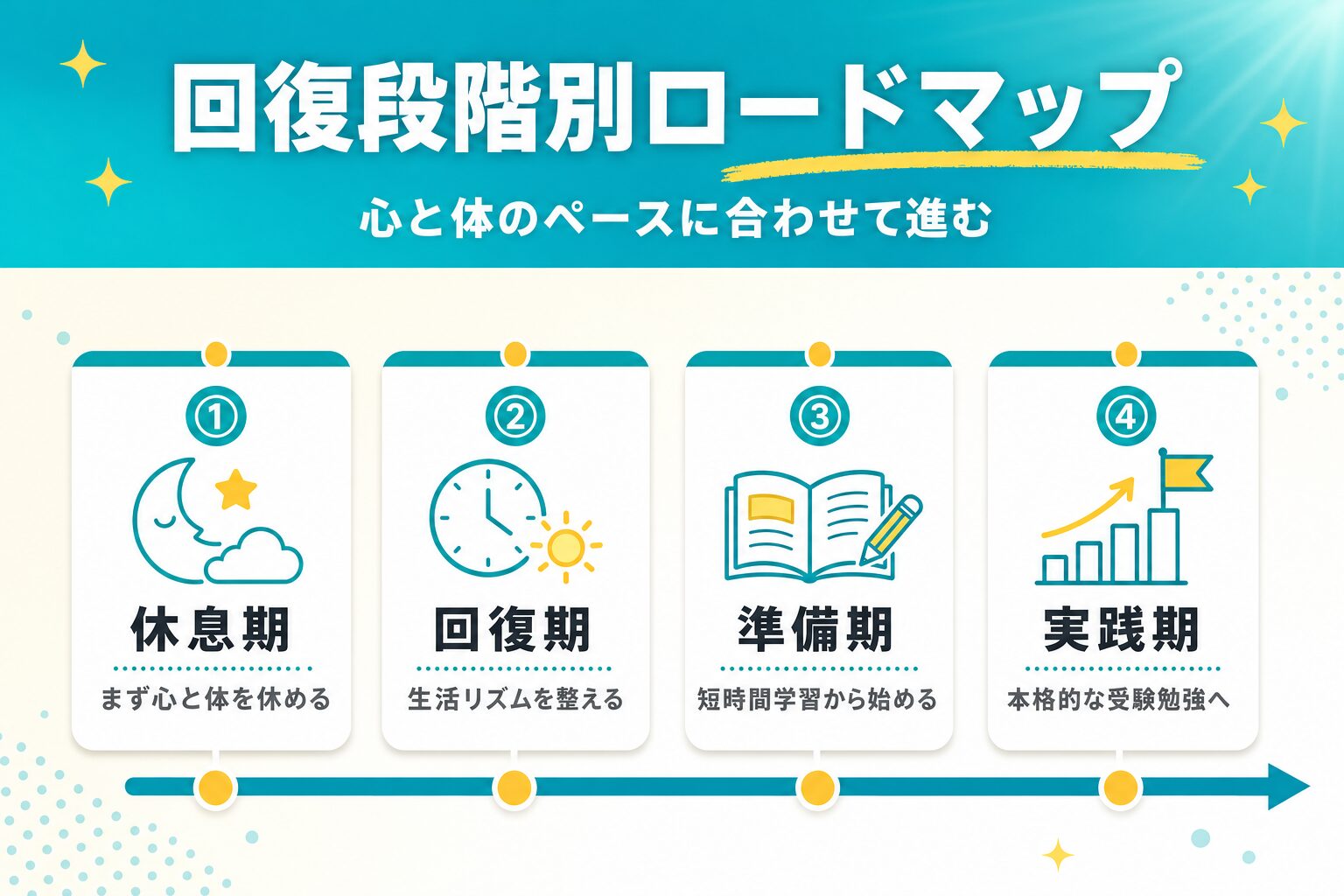 回復段階別ロードマップ

心と体のペースに合わせて進む

①
休息期
まず心と体を休める

②
回復期
生活リズムを整える

③
準備期
短時間学習から始める

④
実践期
本格的な受験勉強へ